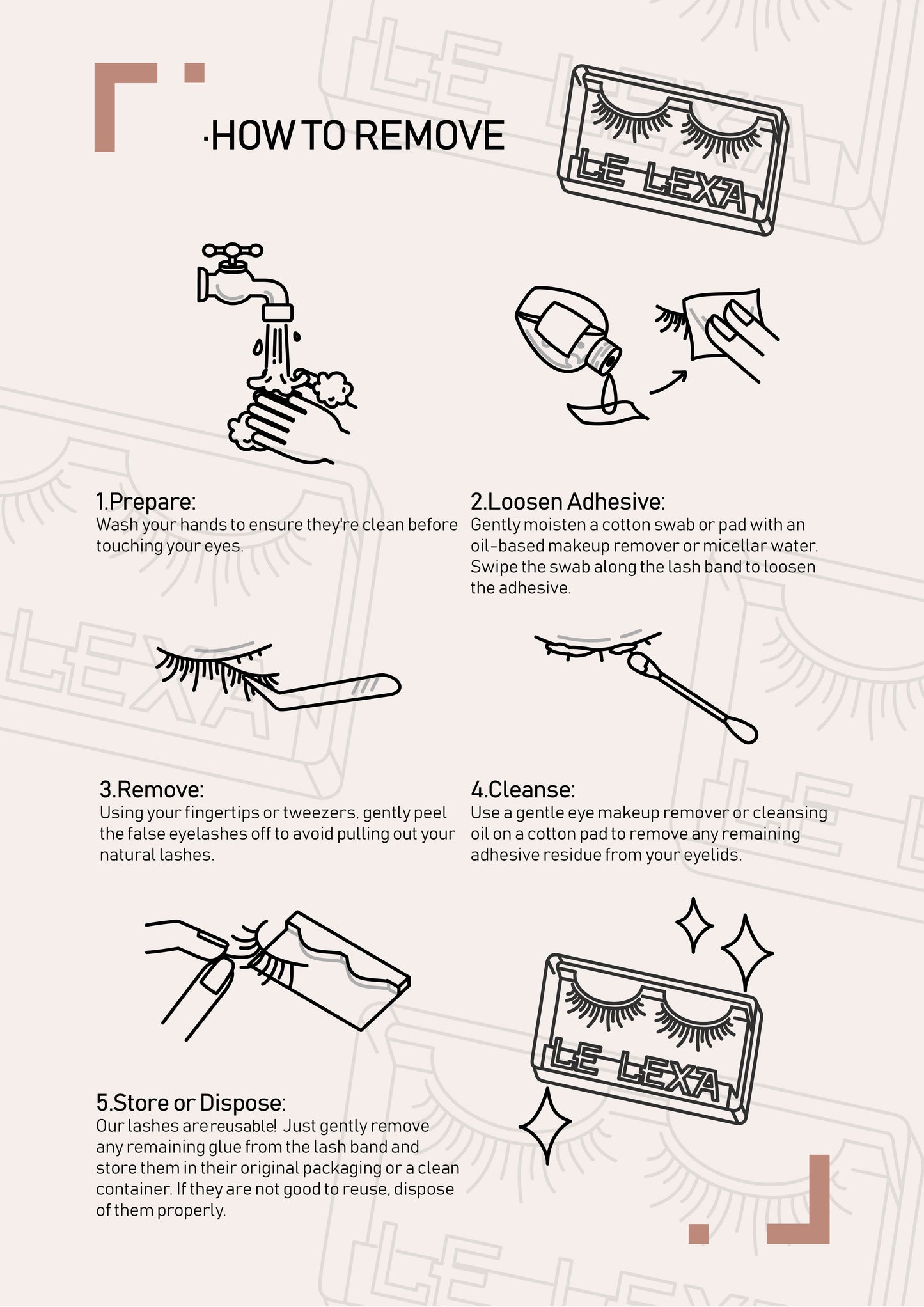 ·HOW TO REMOVE

LE LEXA

1.Prepare:
Wash your hands to ensure they're clean before touching your eyes.

2.Loosen Adhesive:
Gently moisten a cotton swab or pad with an oil-based makeup remover or micellar water. Swipe the swab along the lash band to loosen the adhesive.

3.Remove:
Using your fingertips or tweezers, gently peel the false eyelashes off to avoid pulling out your natural lashes.

4.Cleanse:
Use a gentle eye makeup remover or cleansing oil on a cotton pad to remove any remaining adhesive residue from your eyelids.

5.Store or Dispose:
Our lashes are reusable! Just gently remove any remaining glue from the lash band and store them in their original packaging or a clean container. If they are not good to reuse, dispose of them properly.

LE LEXA