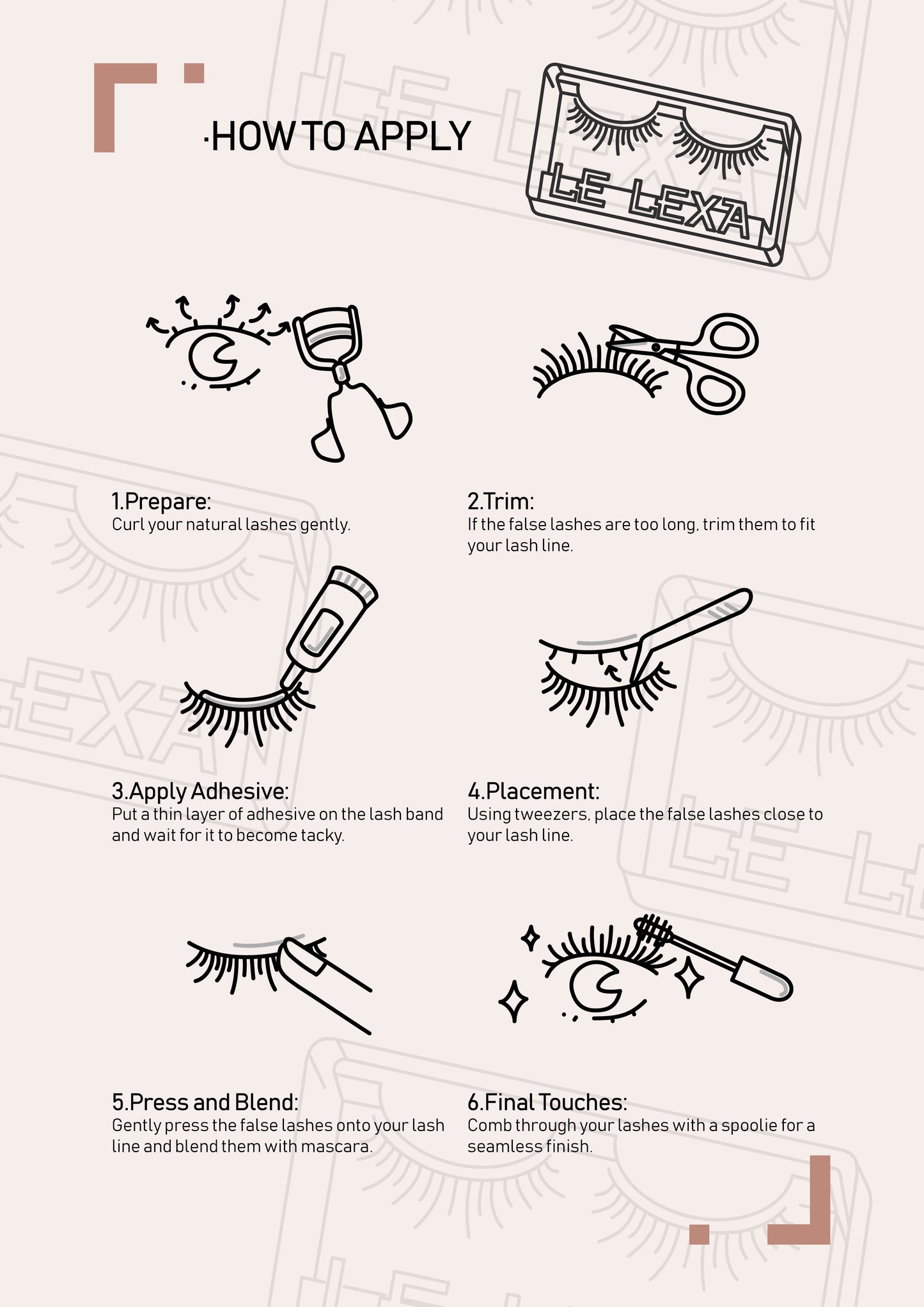 ·HOW TO APPLY

LE LEXA

1.Prepare:
Curl your natural lashes gently.

2.Trim:
If the false lashes are too long, trim them to fit your lash line.

3.Apply Adhesive:
Put a thin layer of adhesive on the lash band and wait for it to become tacky.

4.Placement:
Using tweezers, place the false lashes close to your lash line.

5.Press and Blend:
Gently press the false lashes onto your lash line and blend them with mascara.

6.Final Touches:
Comb through your lashes with a spoolie for a seamless finish.